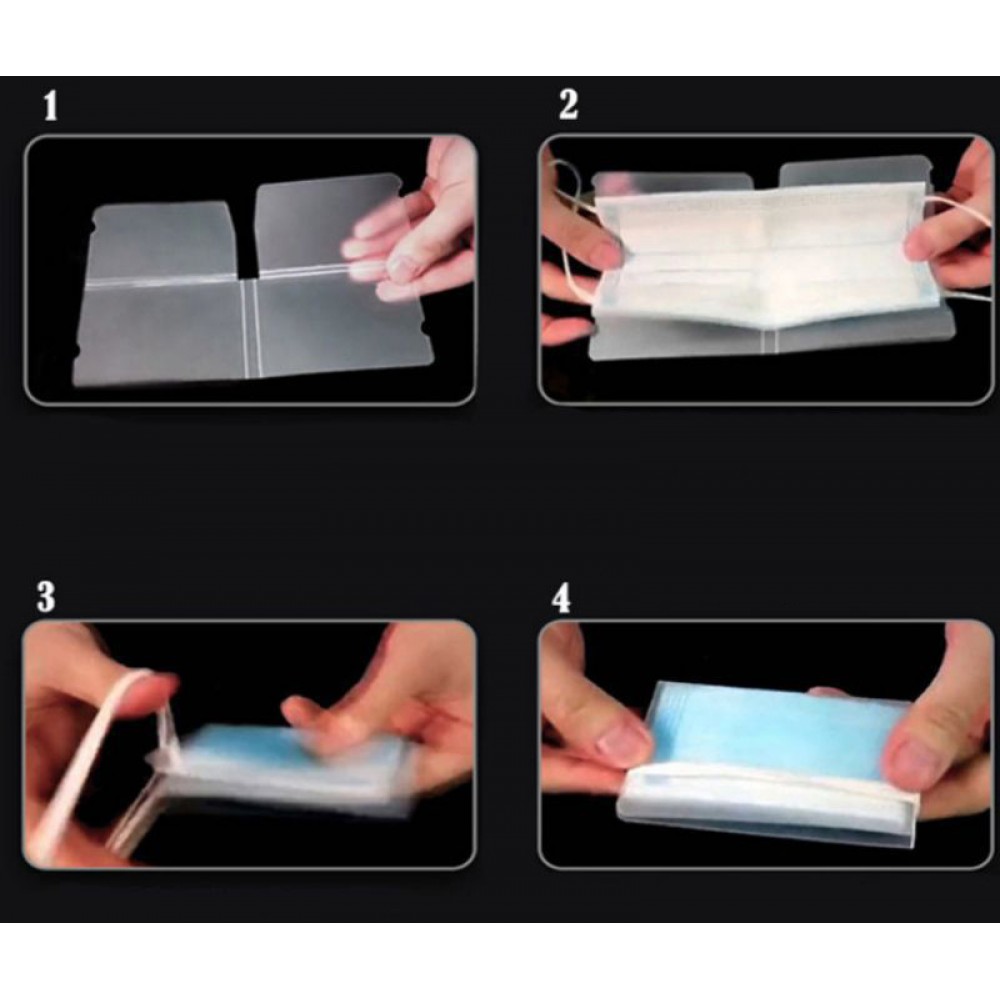 1

2

3

4