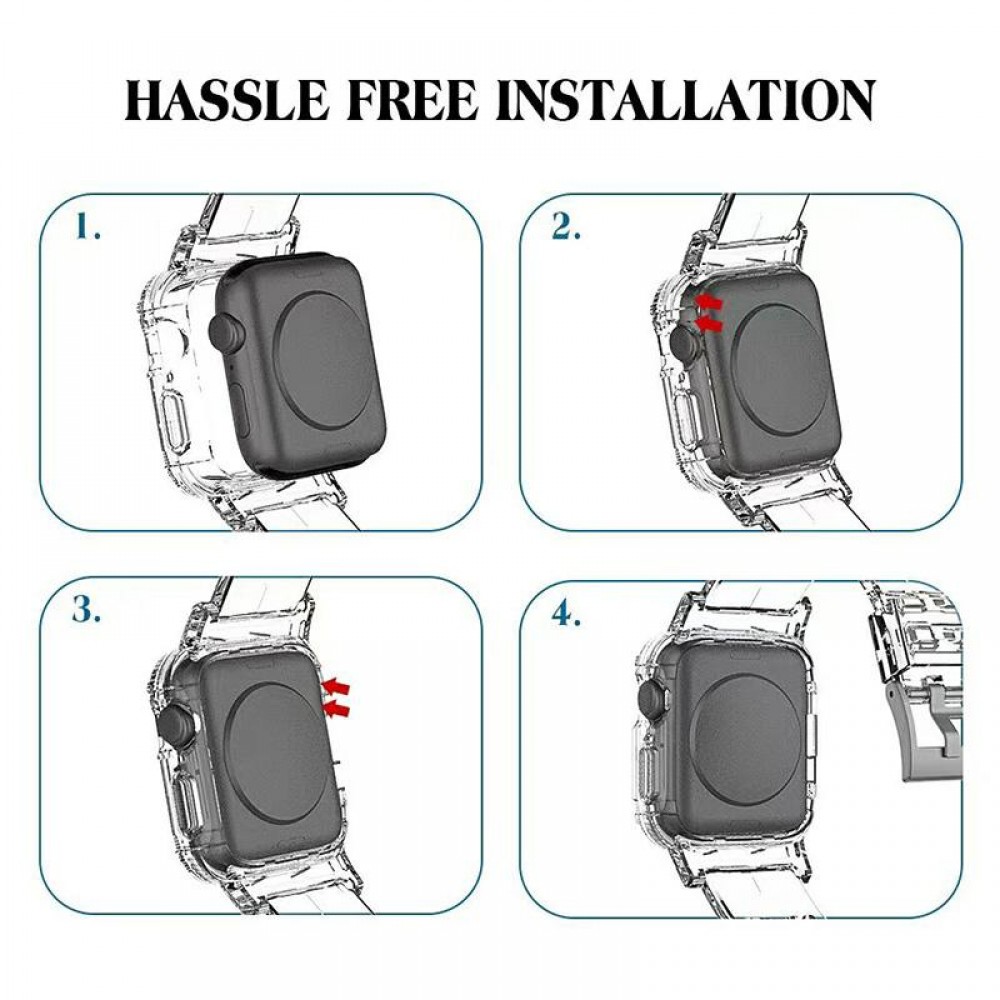 HASSLE FREE INSTALLATION

1.

2.

3.

4.